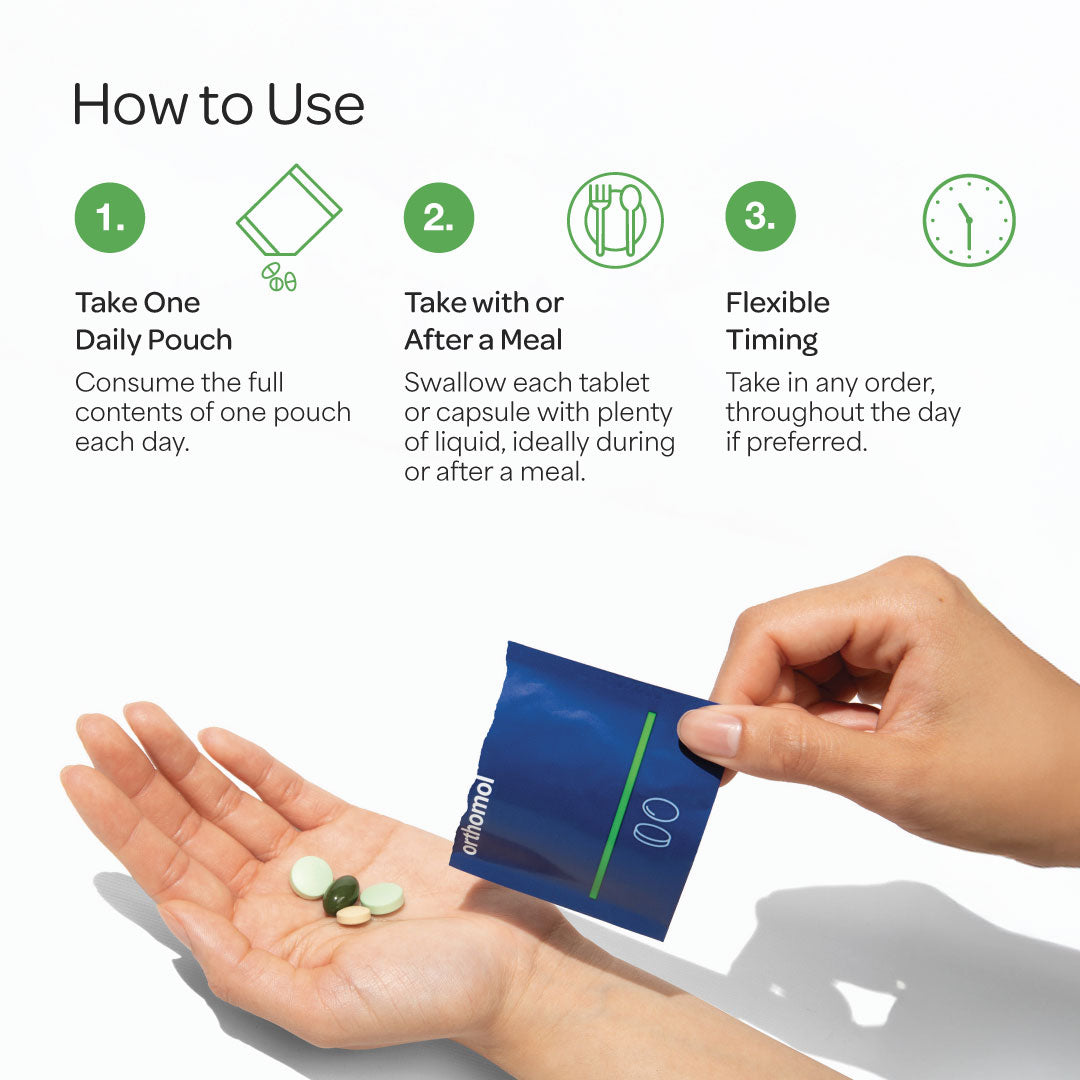 How to Use

1.

Take One Daily Pouch

Consume the full contents of one pouch each day.

2.

Take with or After a Meal

Swallow each tablet or capsule with plenty of liquid, ideally during or after a meal.

3.

Flexible Timing

Take in any order, throughout the day if preferred.

orthomol